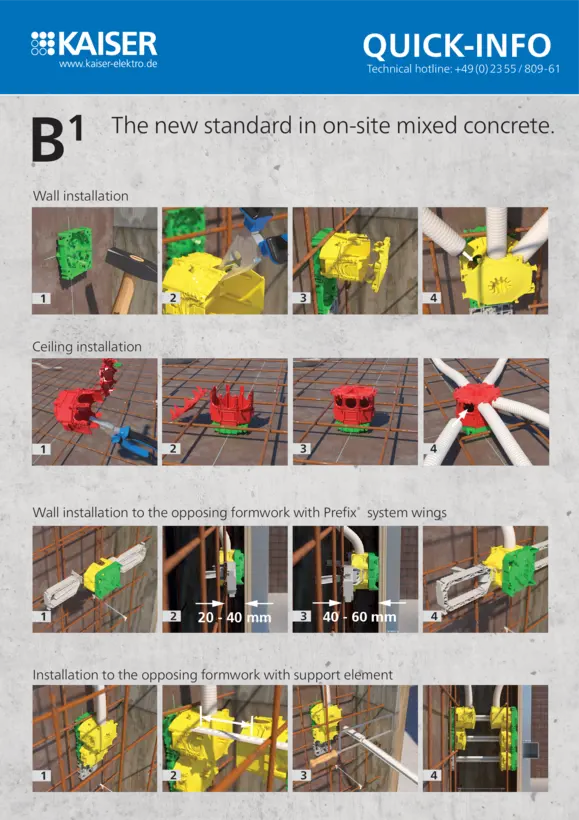 KAISER
www.kaiser-elektro.de

QUICK-INFO
Technical hotline: +49 (0) 23 55 / 809-61

$B^1$ The new standard in on-site mixed concrete.

Wall installation

1 2 3 4

Ceiling installation

1 2 3 4

Wall installation to the opposing formwork with Prefix® system wings

1 2 20 - 40 mm 3 40 - 60 mm 4

Installation to the opposing formwork with support element

1 2 3 4